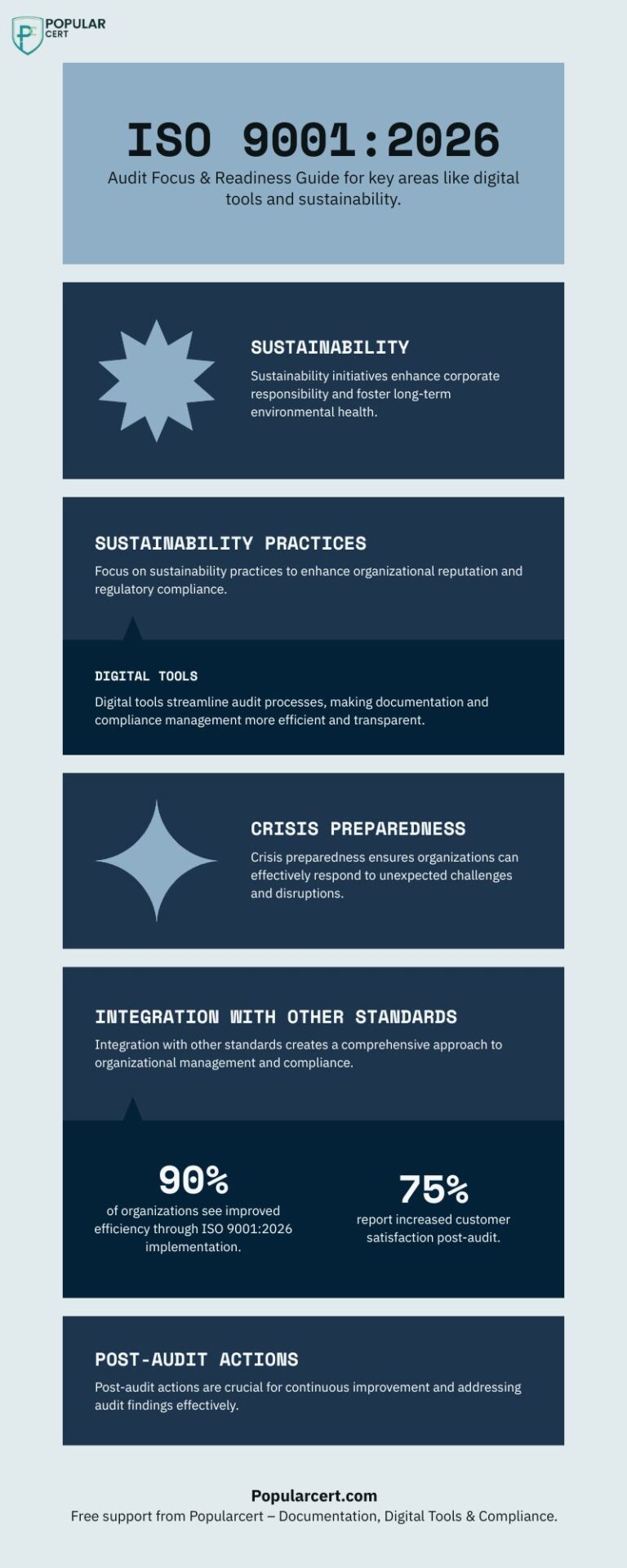 POPULAR CERT

ISO 9001:2026

Audit Focus & Readiness Guide for key areas like digital tools and sustainability.

SUSTAINABILITY

Sustainability initiatives enhance corporate responsibility and foster long-term environmental health.

SUSTAINABILITY PRACTICES

Focus on sustainability practices to enhance organizational reputation and regulatory compliance.

DIGITAL TOOLS

Digital tools streamline audit processes, making documentation and compliance management more efficient and transparent.

CRISIS PREPAREDNESS

Crisis preparedness ensures organizations can effectively respond to unexpected challenges and disruptions.

INTEGRATION WITH OTHER STANDARDS

Integration with other standards creates a comprehensive approach to organizational management and compliance.

90%

of organizations see improved efficiency through ISO 9001:2026 implementation.

75%

report increased customer satisfaction post-audit.

POST-AUDIT ACTIONS

Post-audit actions are crucial for continuous improvement and addressing audit findings effectively.

Popularcert.com

Free support from Popularcert – Documentation, Digital Tools & Compliance.